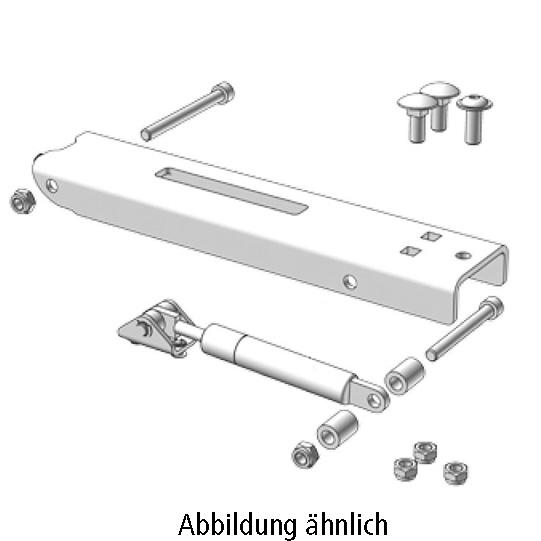 Abbildung ähnlich